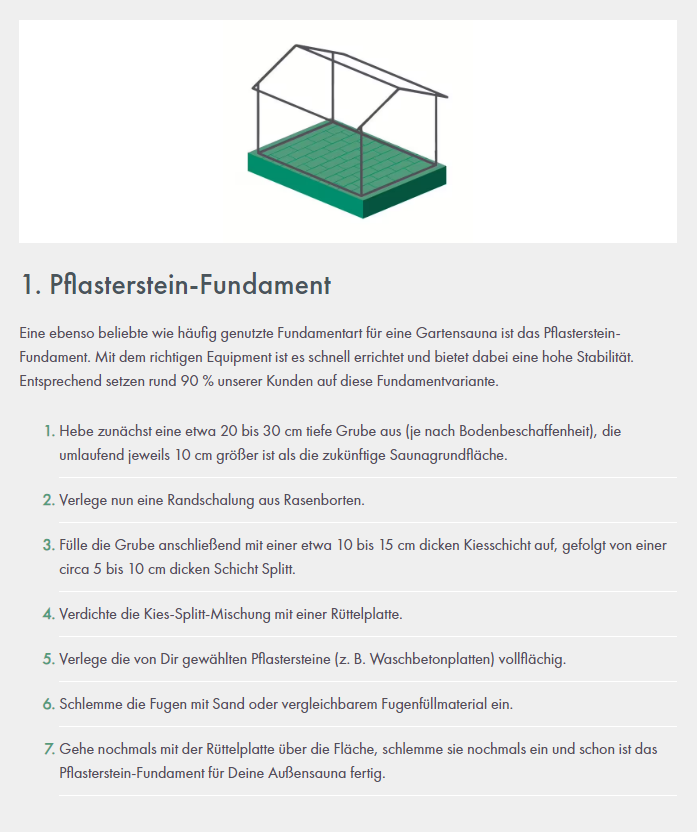 1. Pflasterstein-Fundament

Eine ebenso beliebte wie häufig genutzte Fundamentart für eine Gartensauna ist das Pflasterstein-Fundament. Mit dem richtigen Equipment ist es schnell errichtet und bietet dabei eine hohe Stabilität. Entsprechend setzen rund 90 % unserer Kunden auf diese Fundamentvariante.

1. Hebe zunächst eine etwa 20 bis 30 cm tiefe Grube aus (je nach Bodenbeschaffenheit), die umlaufend jeweils 10 cm größer ist als die zukünftige Saunagrundfläche.

2. Verlege nun eine Randschalung aus Rasenborten.

3. Fülle die Grube anschließend mit einer etwa 10 bis 15 cm dicken Kiesschicht auf, gefolgt von einer circa 5 bis 10 cm dicken Schicht Splitt.

4. Verdichte die Kies-Splitt-Mischung mit einer Rüttelplatte.

5. Verlege die von Dir gewählten Pflastersteine (z. B. Waschbetonplatten) vollflächig.

6. Schlemme die Fugen mit Sand oder vergleichbarem Fugenfüllmaterial ein.

7. Gehe nochmals mit der Rüttelplatte über die Fläche, schlemme sie nochmals ein und schon ist das Pflasterstein-Fundament für Deine Außensauna fertig.